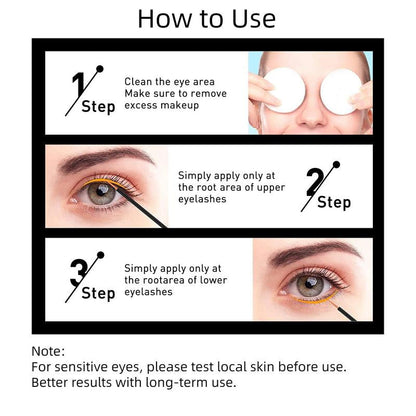 How to Use

1 Step

Clean the eye area
Make sure to remove excess makeup

Simply apply only at the root area of upper eyelashes

2 Step

3 Step

Simply apply only at the rootarea of lower eyelashes

Note:
For sensitive eyes, please test local skin before use.
Better results with long-term use.